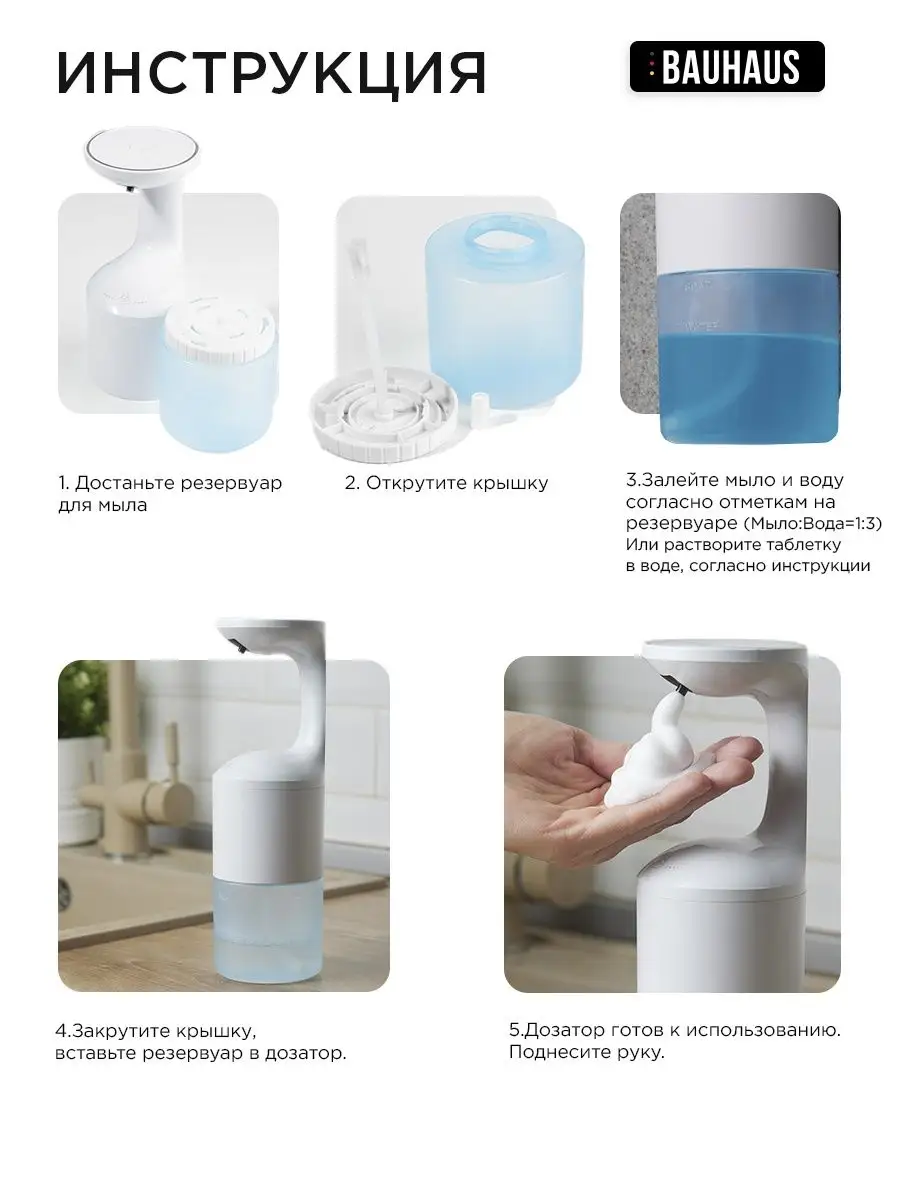 ИНСТРУКЦИЯ

BAUHAUS

1. Достаньте резервуар для мыла

2. Открутите крышку

3.Залейте мыло и воду согласно отметкам на резервуаре (Мыло:Вода=1:3) Или растворите таблетку в воде, согласно инструкции

4.Закрутите крышку, вставьте резервуар в дозатор.

5.Дозатор готов к использованию. Поднесите руку.