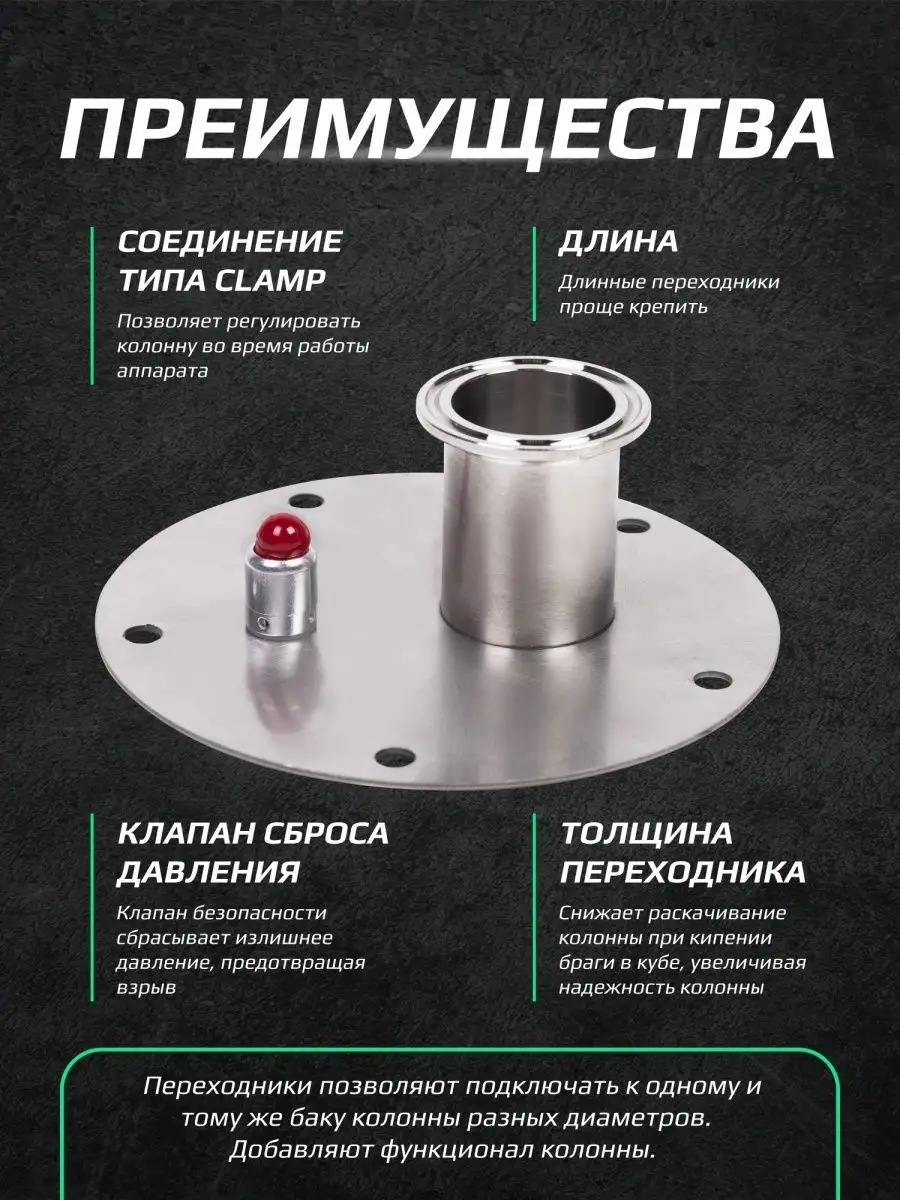 ПРЕИМУЩЕСТВА

СОЕДИНЕНИЕ ТИПА CLAMP

Позволяет регулировать колонну во время работы аппарата

ДЛИНА

Длинные переходники проще крепить

КЛАПАН СБРОСА ДАВЛЕНИЯ

Клапан безопасности сбрасывает излишнее давление, предотвращая взрыв

ТОЛЩИНА ПЕРЕХОДНИКА

Снижает раскачивание колонны при кипении браги в кубе, увеличивая надежность колонны

Переходники позволяют подключать к одному и тому же баку колонны разных диаметров. Добавляют функционал колонны.